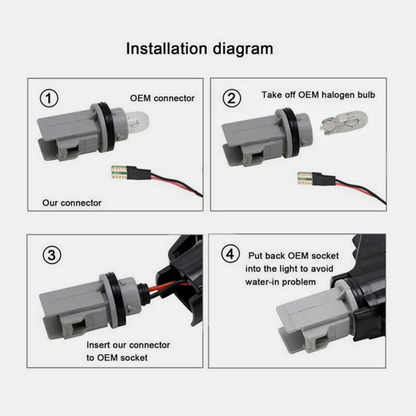 Installation diagram

①

OEM connector

Our connector

②

Take off OEM halogen bulb

③

Insert our connector to OEM socket

④

Put back OEM socket into the light to avoid water-in problem