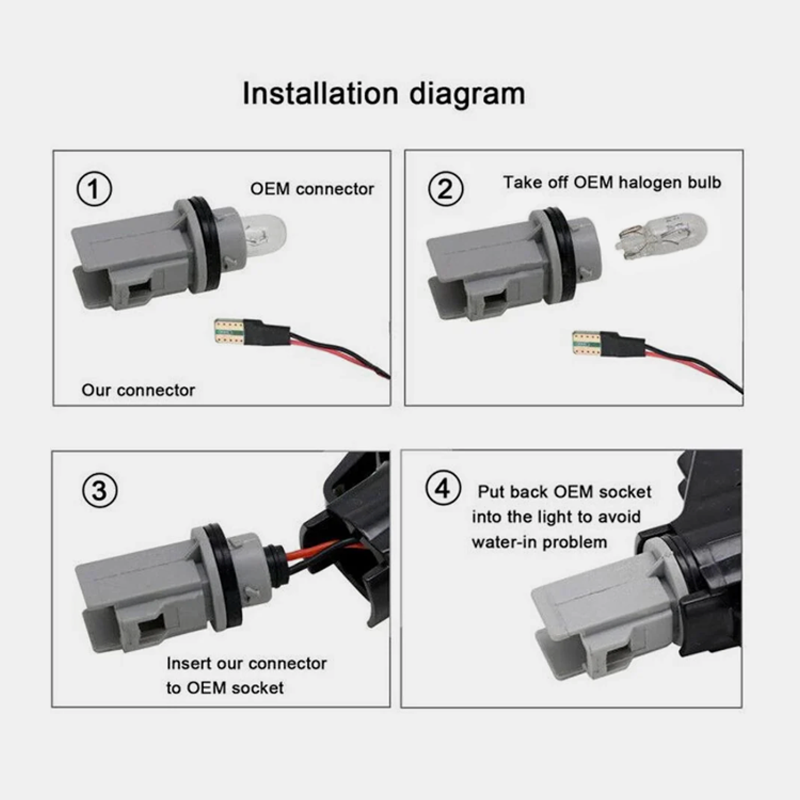 Installation diagram

1 OEM connector

Our connector

2 Take off OEM halogen bulb

3

Insert our connector to OEM socket

4 Put back OEM socket into the light to avoid water-in problem